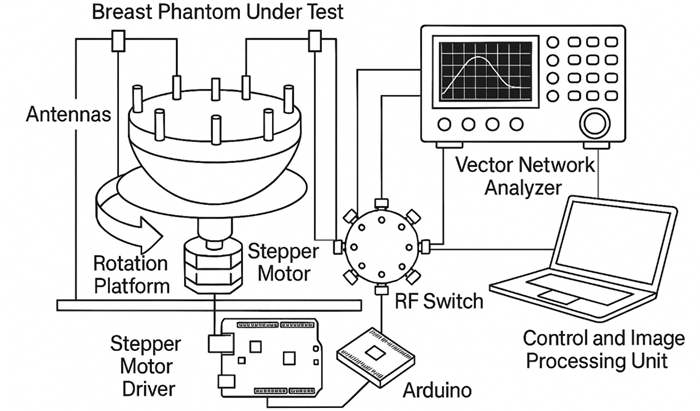 Breast Phantom Under Test

Antennas

Vector Network Analyzer

Rotation Platform

Stepper Motor

RF Switch

Stepper Motor Driver

Arduino

Control and Image Processing Unit